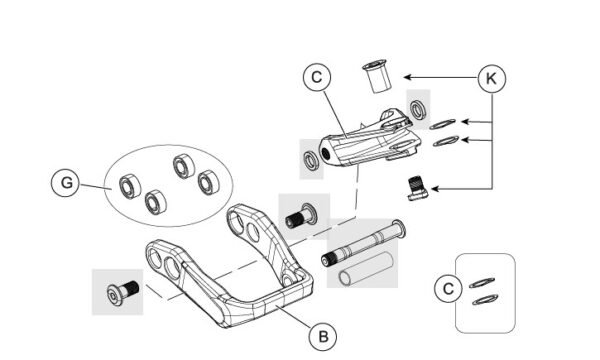 C
K
G
C
B